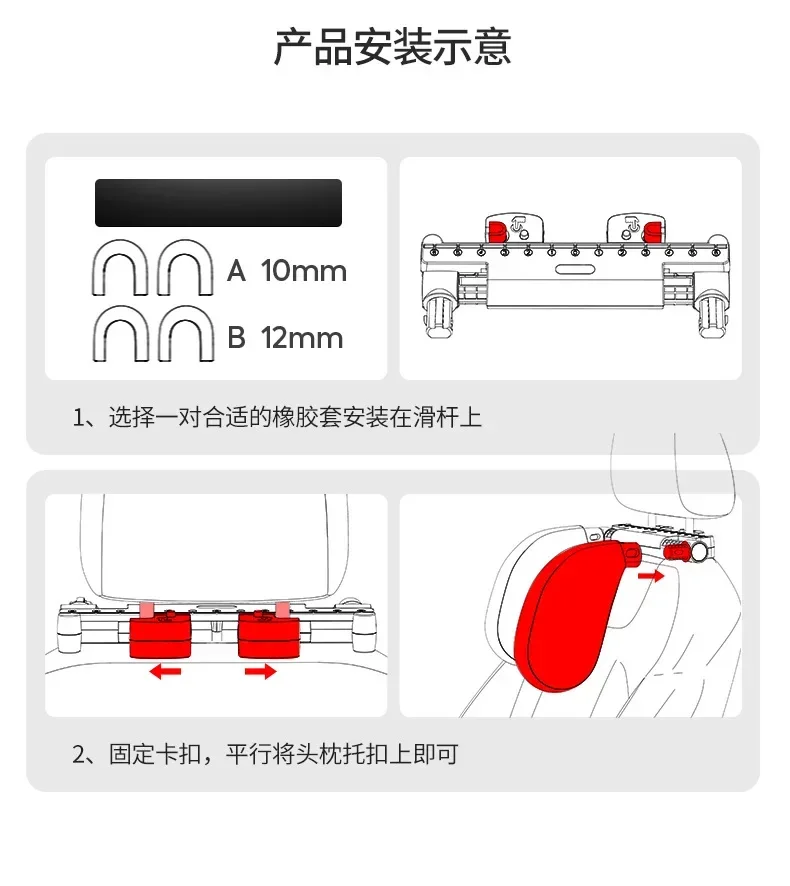 产品安装示意

A 10mm

B 12mm

1、选择一对合适的橡胶套安装在滑杆上

2、固定卡扣，平行将头枕托扣上即可